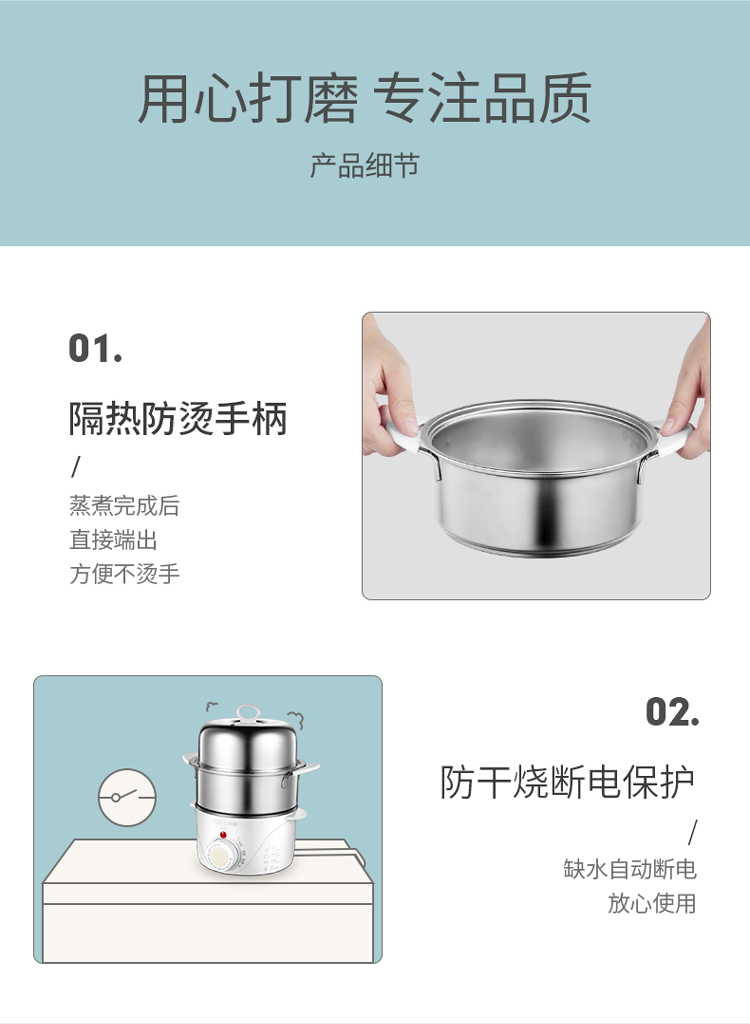 用心打磨 专注品质

产品细节

01.

隔热防烫手柄

/

蒸煮完成后
直接端出
方便不烫手

02.

防干烧断电保护

/

缺水自动断电
放心使用