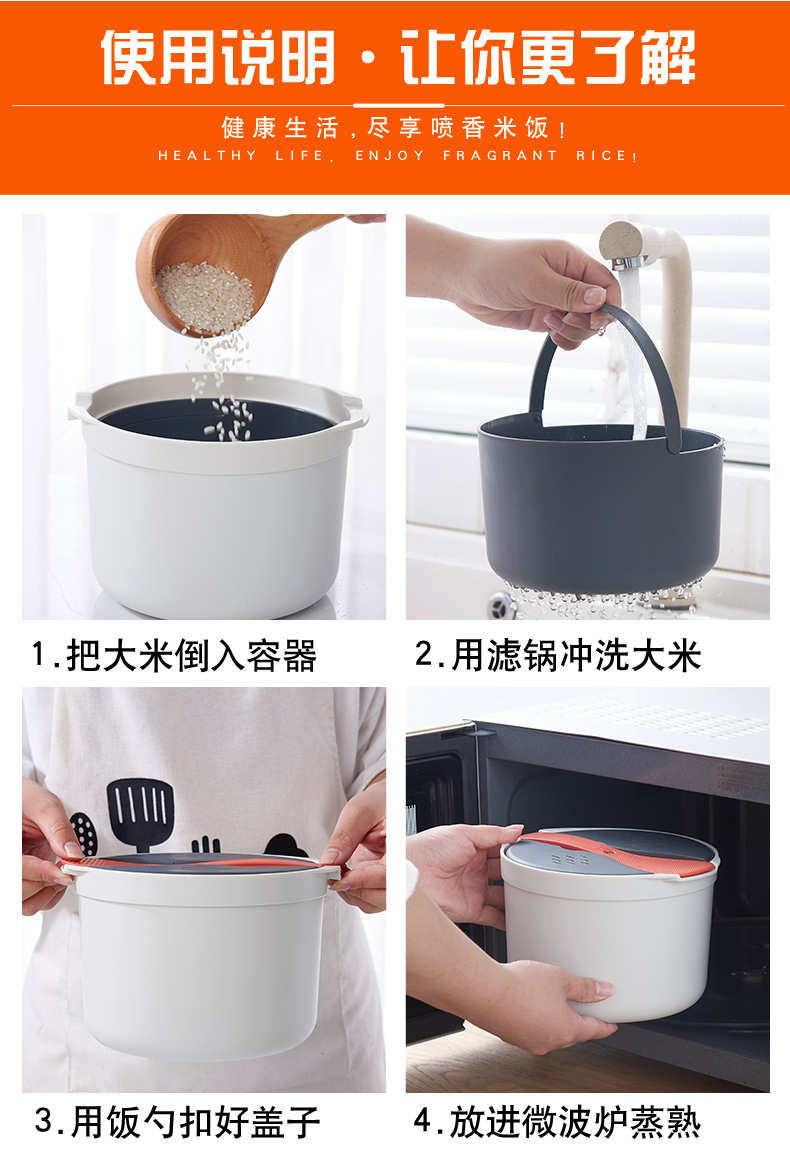 使用说明·让你更了解

健康生活，尽享喷香米饭！
HEALTHY LIFE, ENJOY FRAGRANT RICE!

1.把大米倒入容器

2.用滤锅冲洗大米

3.用饭勺扣好盖子

4.放进微波炉蒸熟