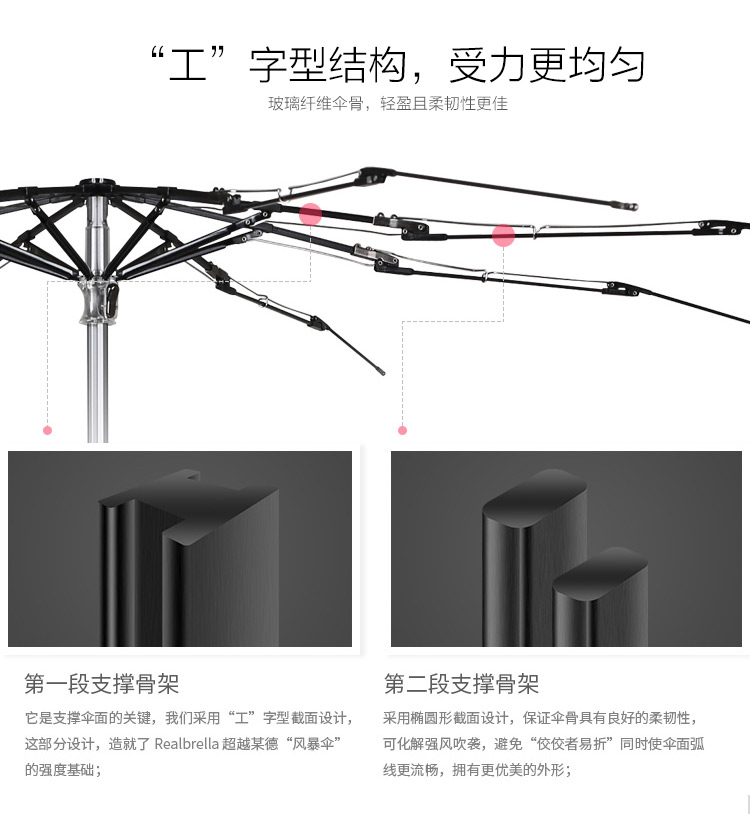 “工”字型结构，受力更均匀

玻璃纤维伞骨，轻盈且柔韧性更佳

第一段支撑骨架

它是支撑伞面的关键，我们采用“工”字型截面设计，这部分设计，造就了 Realbrella 超越某德“风暴伞”的强度基础；

第二段支撑骨架

采用椭圆形截面设计，保证伞骨具有良好的柔韧性，可化解强风吹袭，避免“佼佼者易折”同时使伞面弧线更流畅，拥有更优美的外形；