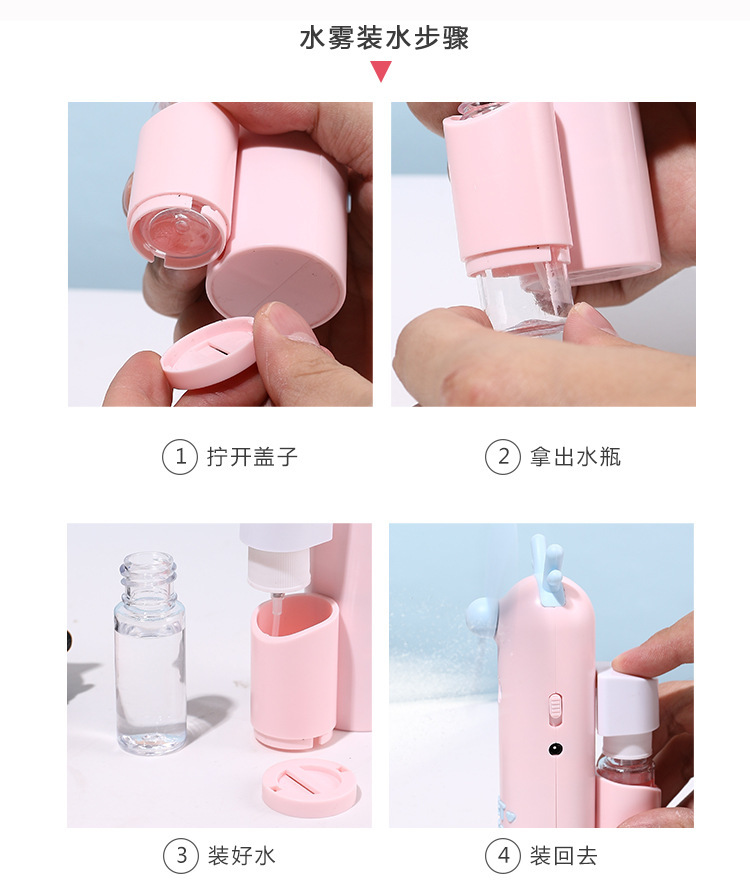 水雾装水步骤

① 拧开盖子

② 拿出水瓶

③ 装好水

④ 装回去